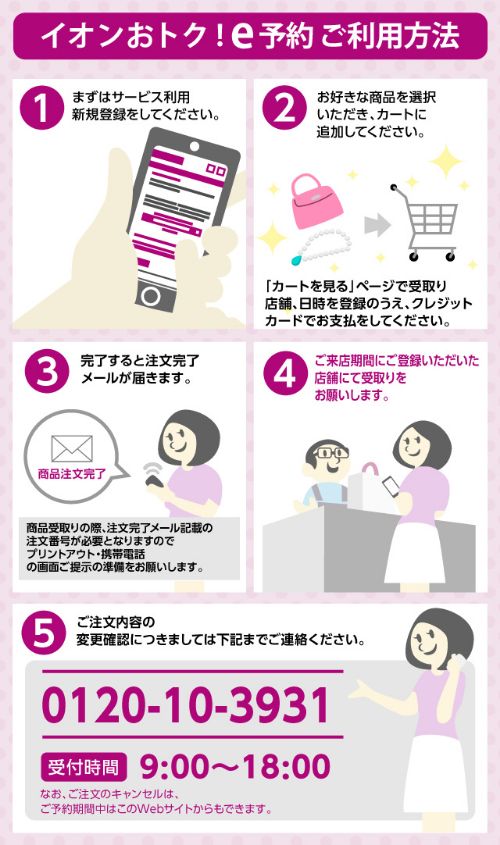 イオンおトク！e予約 ご利用方法

1
まずはサービス利用新規登録をしてください。

2
お好きな商品を選択いただき、カートに追加してください。

「カートを見る」ページで受取り店舗、日時を登録のうえ、クレジットカードでお支払をしてください。

3
完了すると注文完了メールが届きます。

商品注文完了

商品受取りの際、注文完了メール記載の注文番号が必要となりますのでプリントアウト・携帯電話の画面ご提示の準備をお願いします。

4
ご来店期間にご登録いただいた店舗にて受取りをお願いします。

5
ご注文内容の変更確認につきましては下記までご連絡ください。

0120-10-3931

受付時間 9:00～18:00

なお、ご注文のキャンセルは、ご予約期間中はこのWebサイトからもできます。